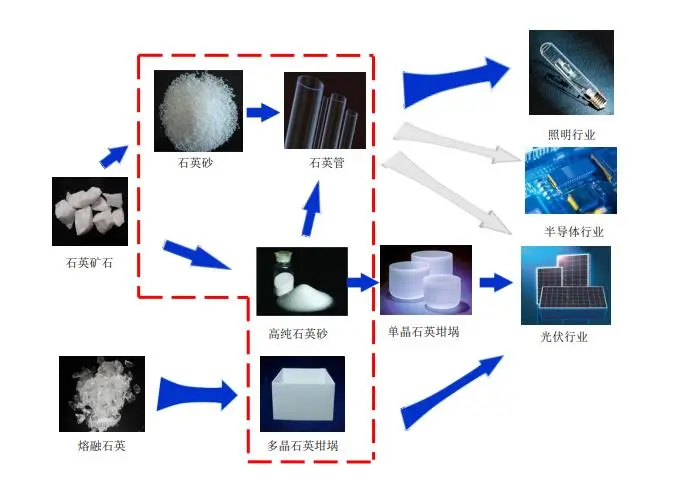 石英砂

石英管

照明行业

半导体行业

石英矿石

高纯石英砂

单晶石英坩埚

光伏行业

熔融石英

多晶石英坩埚